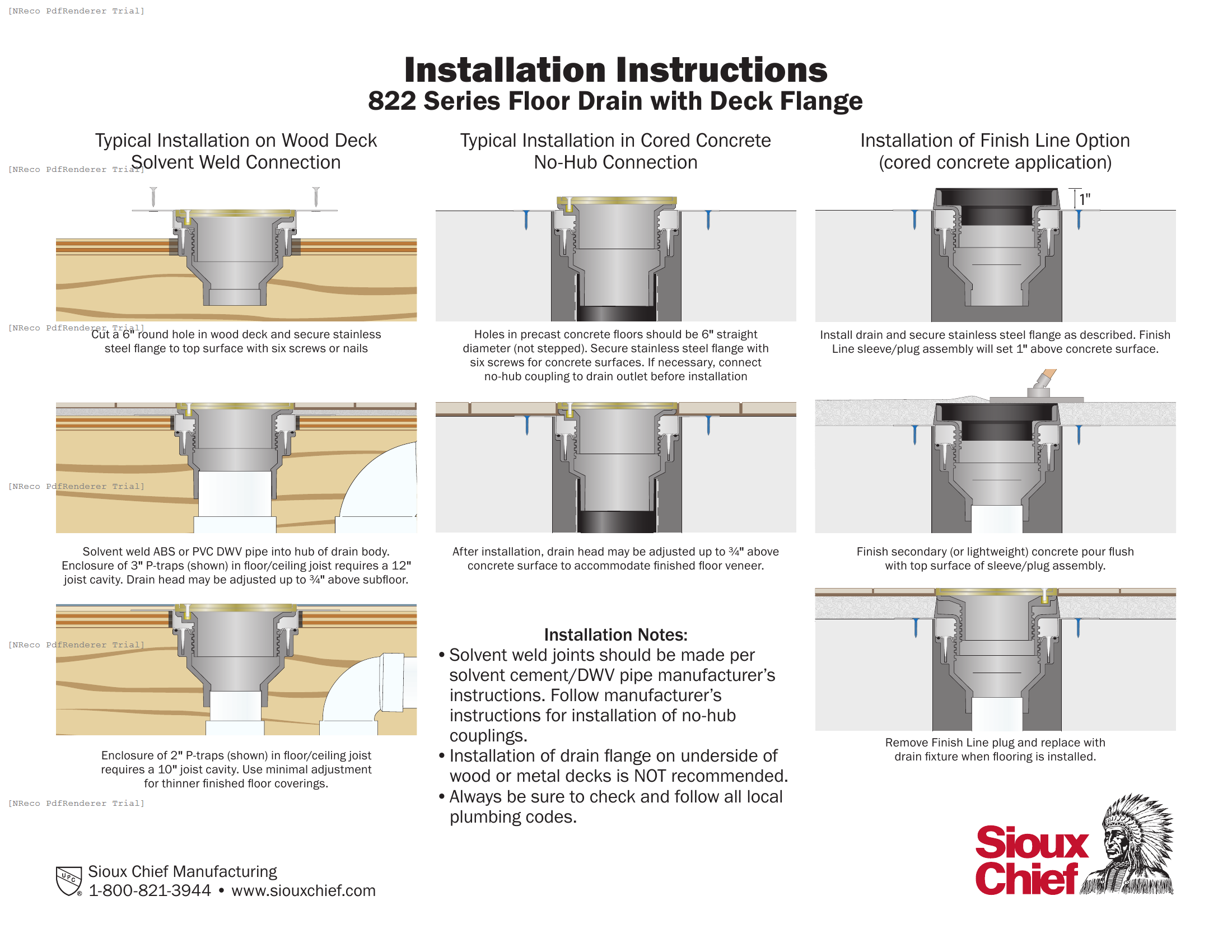 [NReco PdfRenderer Trial]

Installation Instructions
822 Series Floor Drain with Deck Flange

Typical Installation on Wood Deck
Solvent Weld Connection

[NReco PdfRenderer Trial]

[NReco PdfRenderer Trial]

Cut a 6" round hole in wood deck and secure stainless steel flange to top surface with six screws or nails

[NReco PdfRenderer Trial]

Solvent weld ABS or PVC DWV pipe into hub of drain body. Enclosure of 3" P-traps (shown) in floor/ceiling joist requires a 12" joist cavity. Drain head may be adjusted up to ¾" above subfloor.

[NReco PdfRenderer Trial]

Enclosure of 2" P-traps (shown) in floor/ceiling joist requires a 10" joist cavity. Use minimal adjustment for thinner finished floor coverings.

[NReco PdfRenderer Trial]

Typical Installation in Cored Concrete
No-Hub Connection

Holes in precast concrete floors should be 6" straight diameter (not stepped). Secure stainless steel flange with six screws for concrete surfaces. If necessary, connect no-hub coupling to drain outlet before installation

After installation, drain head may be adjusted up to ¾" above concrete surface to accommodate finished floor veneer.

Installation Notes:
• Solvent weld joints should be made per solvent cement/DWV pipe manufacturer's instructions. Follow manufacturer's instructions for installation of no-hub couplings.
• Installation of drain flange on underside of wood or metal decks is NOT recommended.
• Always be sure to check and follow all local plumbing codes.

Installation of Finish Line Option
(cored concrete application)

1"

Install drain and secure stainless steel flange as described. Finish Line sleeve/plug assembly will set 1" above concrete surface.

Finish secondary (or lightweight) concrete pour flush with top surface of sleeve/plug assembly.

Remove Finish Line plug and replace with drain fixture when flooring is installed.

UPC ®
Sioux Chief Manufacturing
1-800-821-3944 • www.siouxchief.com

Sioux Chief